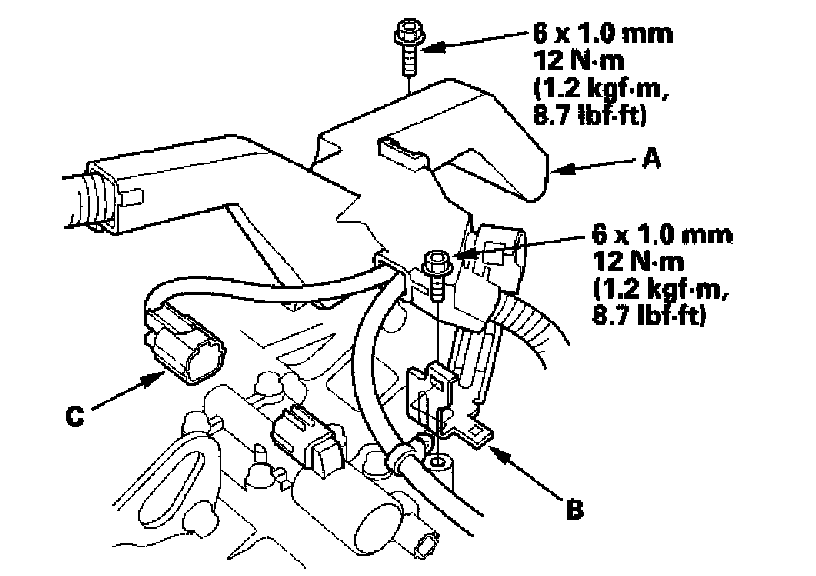 6 x 1.0 mm
12 N·m
(1.2 kgf·m,
8.7 lbf·ft)

A

6 x 1.0 mm
12 N·m
(1.2 kgf·m,
8.7 lbf·ft)

C

B