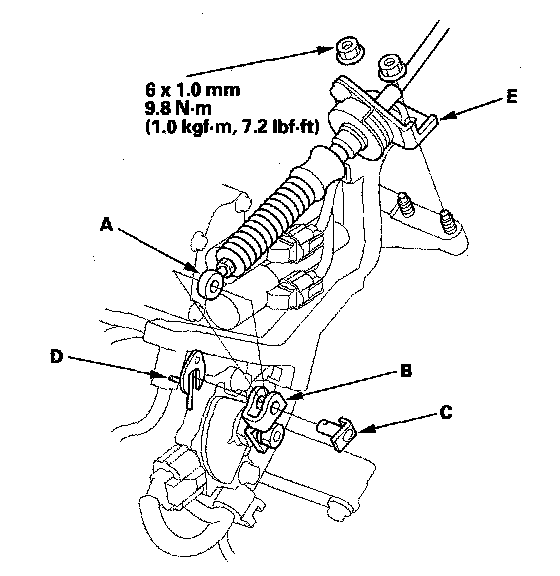 6 x 1.0 mm
9.8 N·m
(1.0 kgf·m, 7.2 lbf·ft)

E

A

D

B

C