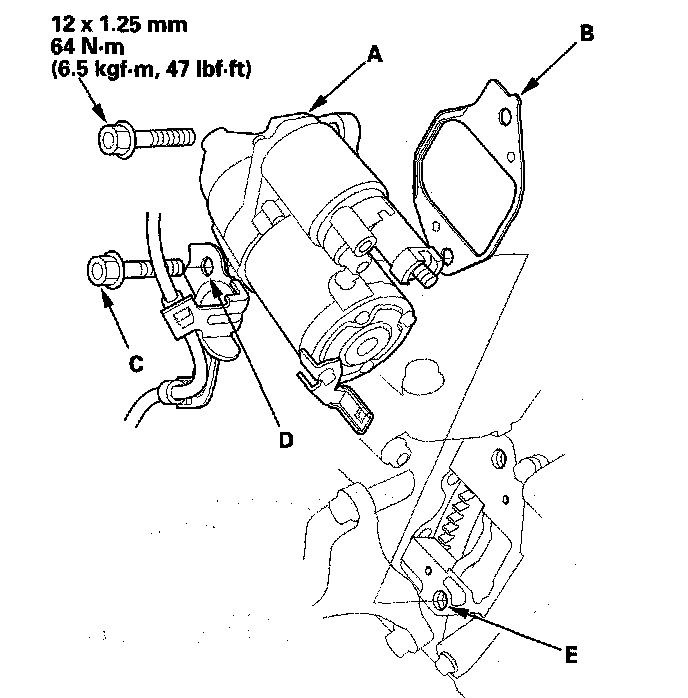 12 x 1.25 mm
64 N·m
(6.5 kgf·m, 47 lbf·ft)

A

B

C

D

E