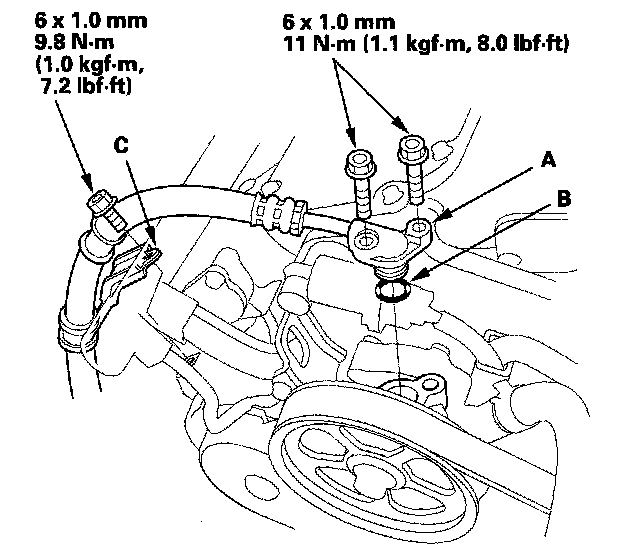 6 x 1.0 mm
9.8 N·m
(1.0 kgf·m,
7.2 lbf·ft)

6 x 1.0 mm
11 N·m (1.1 kgf·m, 8.0 lbf·ft)

C

A

B