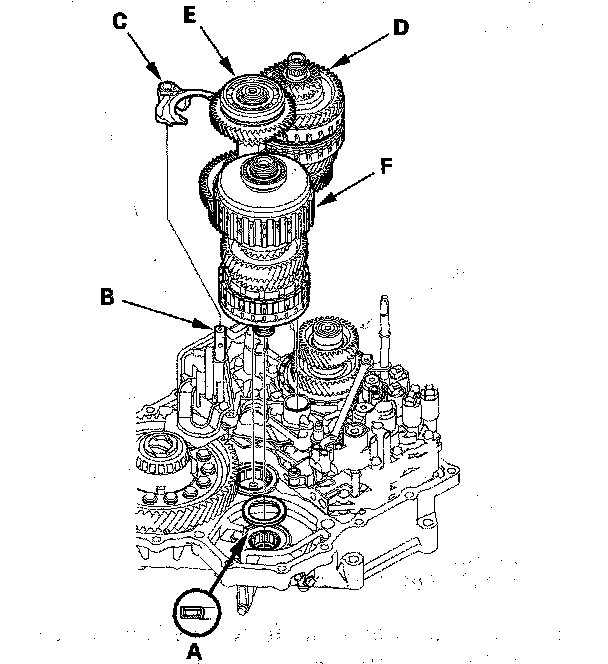 C
E
D
F
B
A