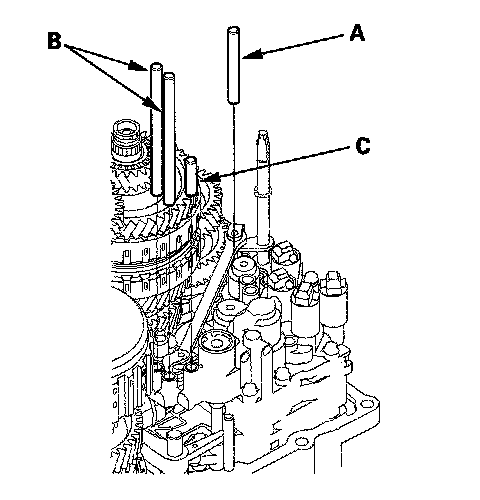 B
A
C