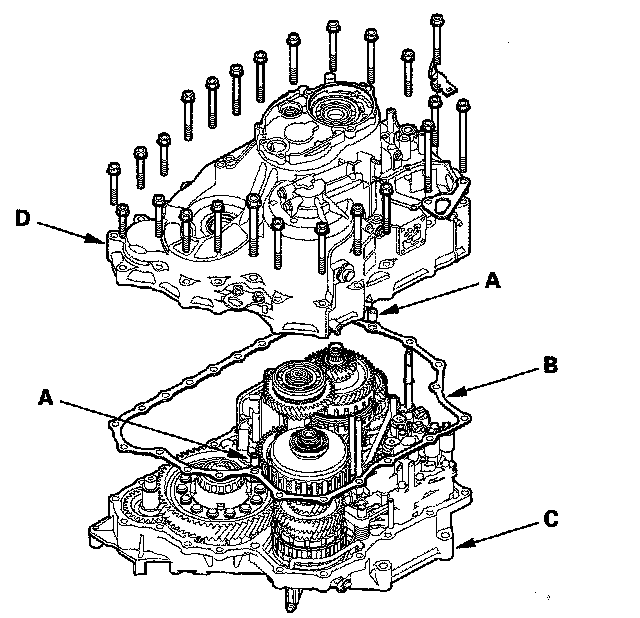 D

A

B

A

C