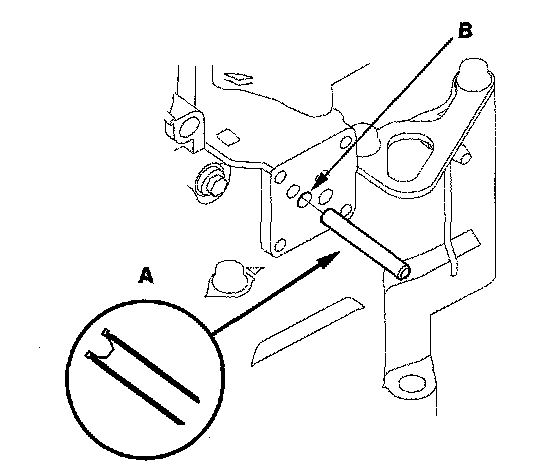 B

A