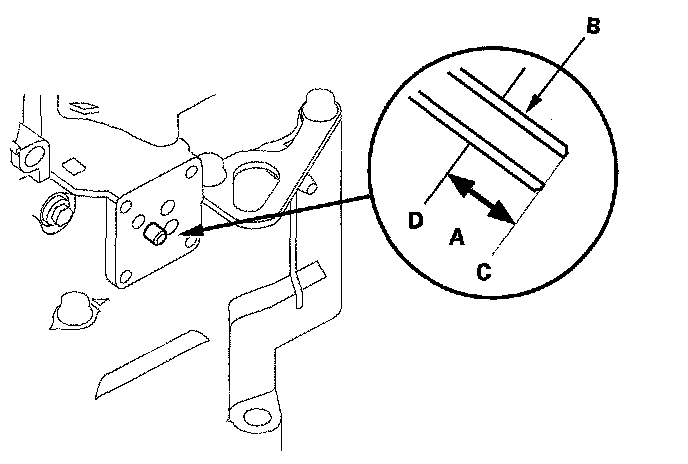 B

D

A

C