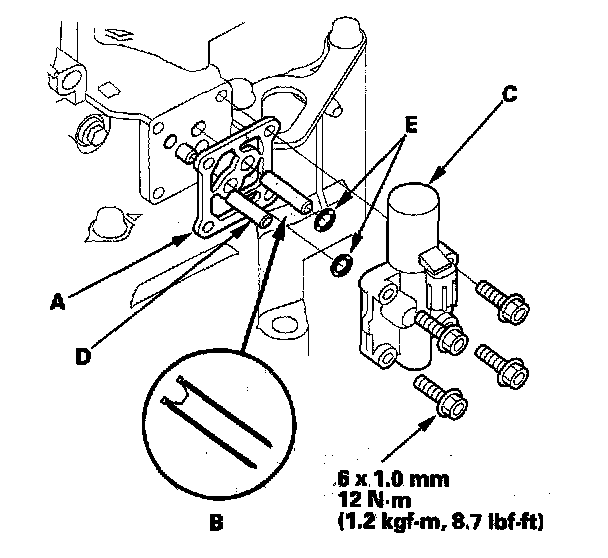 C

E

A

D

B

6 x 1.0 mm
12 N·m
(1.2 kgf·m, 8.7 lbf·ft)