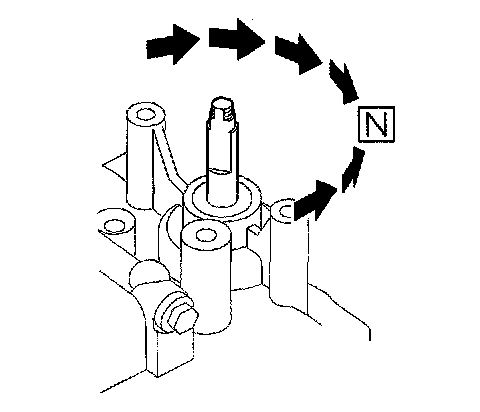 N