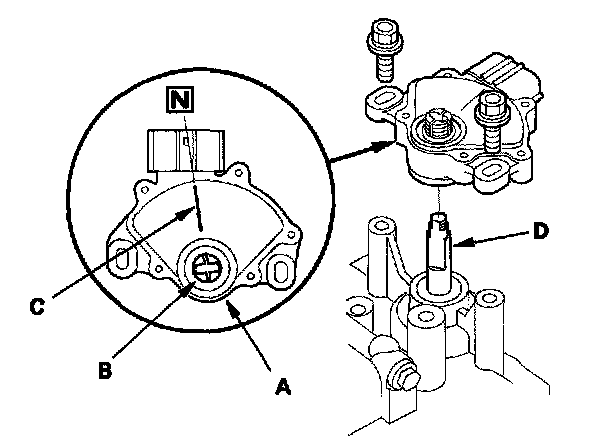 N

D

C

B

A