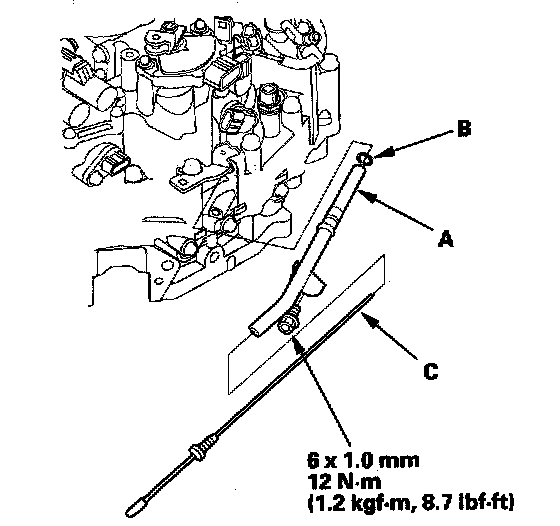 B
A
C
6 x 1.0 mm
12 N·m
(1.2 kgf·m, 8.7 lbf·ft)