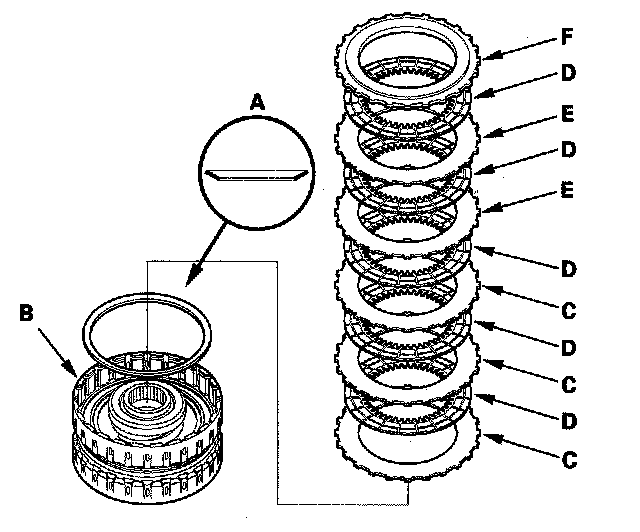 A
B
F
D
E
D
E
D
C
D
C
D
C