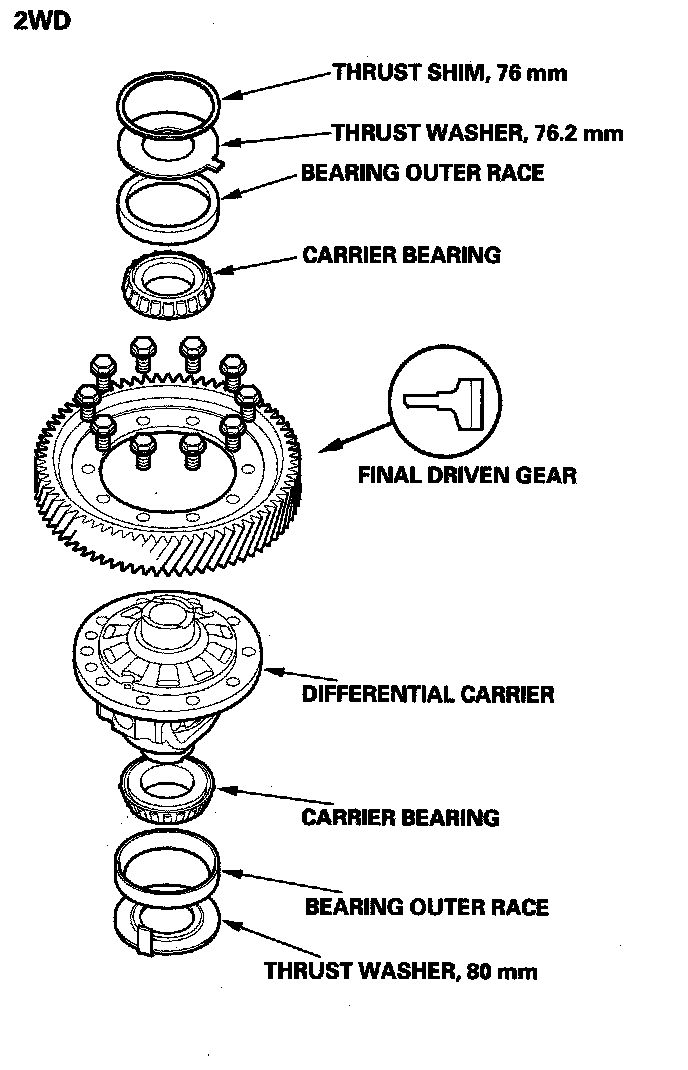 2WD

THRUST SHIM, 76 mm

THRUST WASHER, 76.2 mm

BEARING OUTER RACE

CARRIER BEARING

FINAL DRIVEN GEAR

DIFFERENTIAL CARRIER

CARRIER BEARING

BEARING OUTER RACE

THRUST WASHER, 80 mm