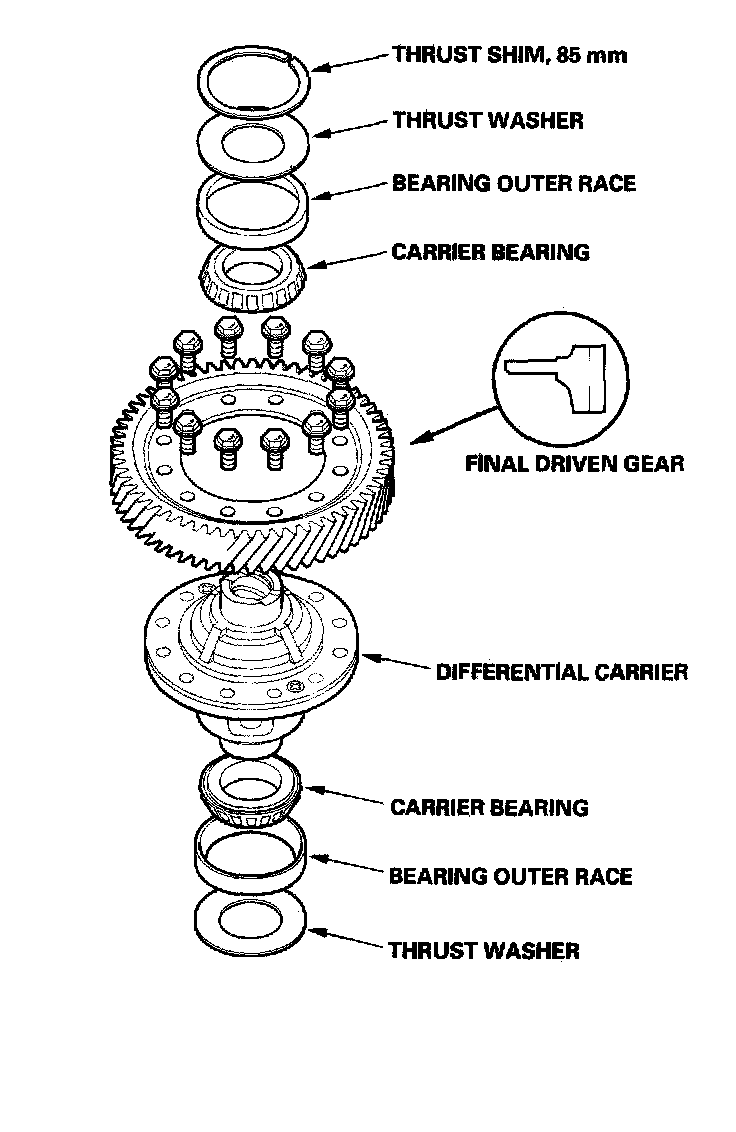 THRUST SHIM, 85 mm
THRUST WASHER
BEARING OUTER RACE
CARRIER BEARING
FINAL DRIVEN GEAR
DIFFERENTIAL CARRIER
CARRIER BEARING
BEARING OUTER RACE
THRUST WASHER