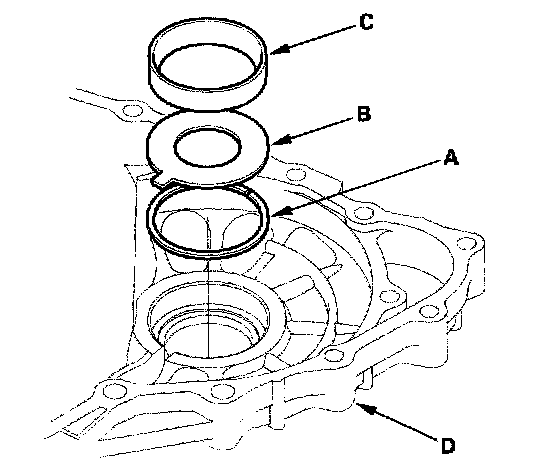 C
B
A
D