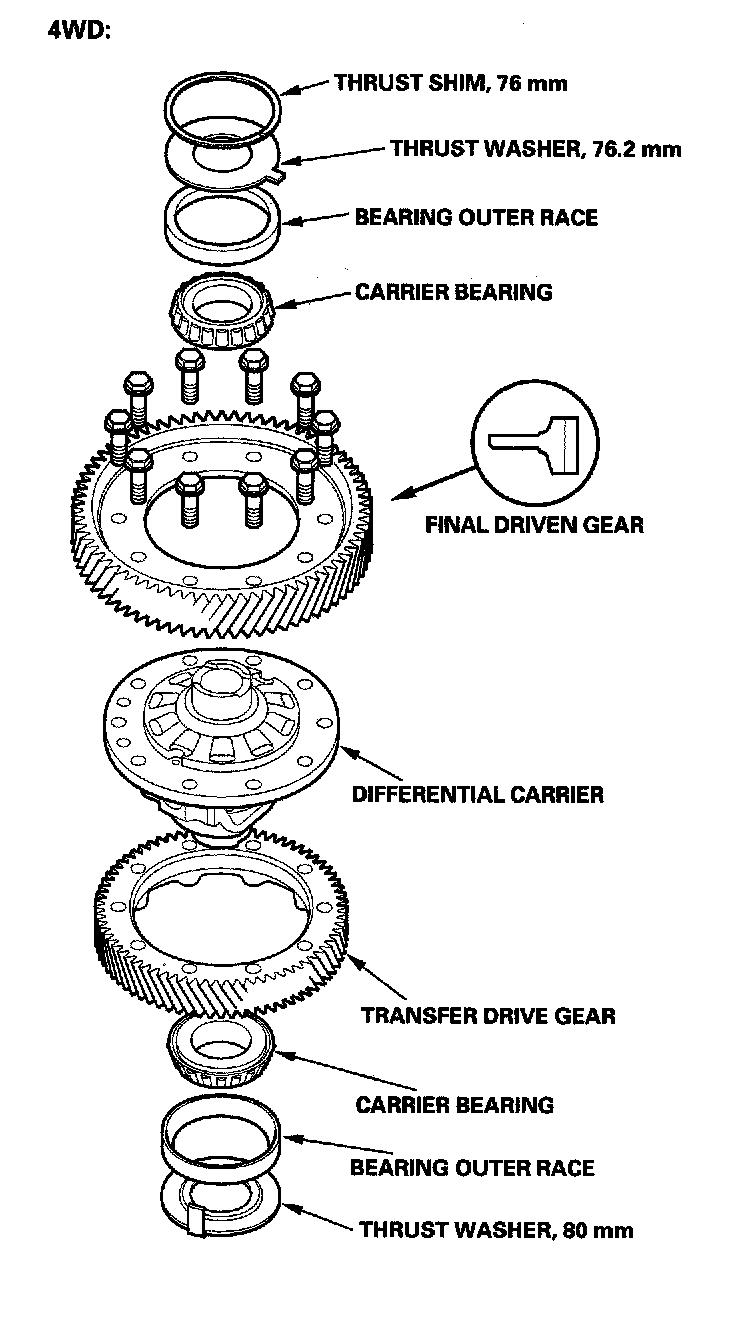 4WD:

THRUST SHIM, 76 mm

THRUST WASHER, 76.2 mm

BEARING OUTER RACE

CARRIER BEARING

FINAL DRIVEN GEAR

DIFFERENTIAL CARRIER

TRANSFER DRIVE GEAR

CARRIER BEARING

BEARING OUTER RACE

THRUST WASHER, 80 mm