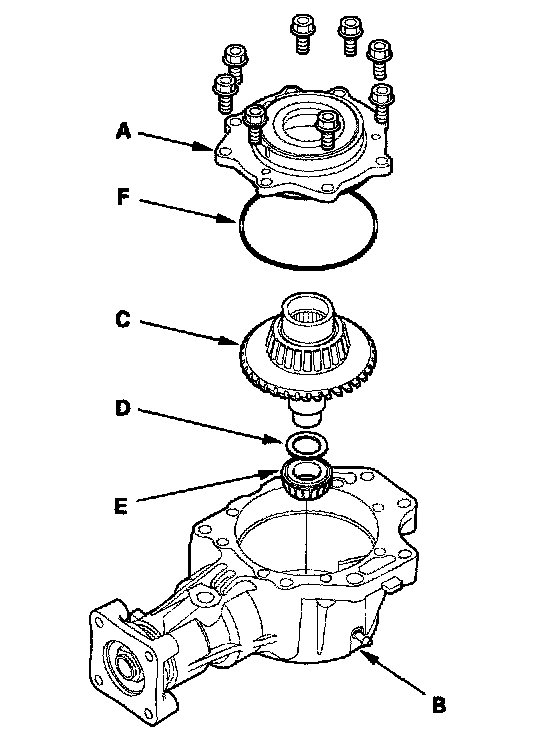 A
F
C
D
E
B