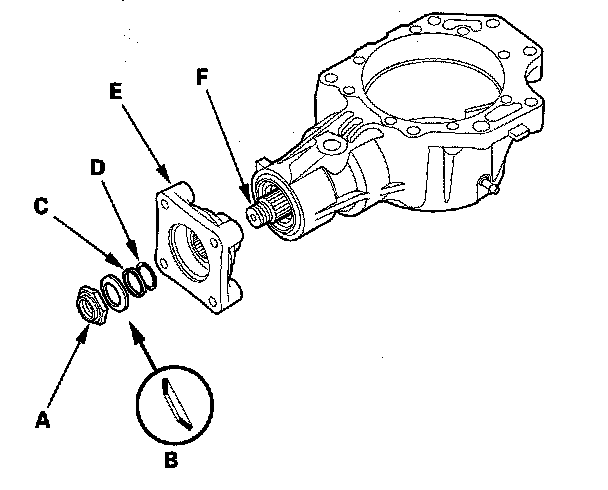 F
E
D
C
A
B