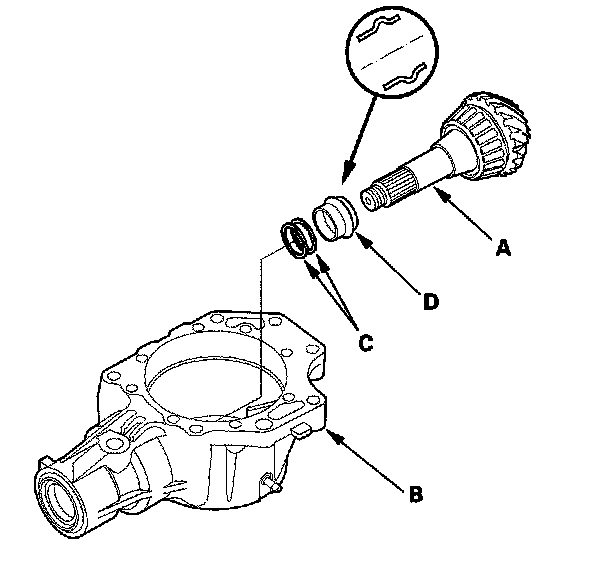 A

D

C

B