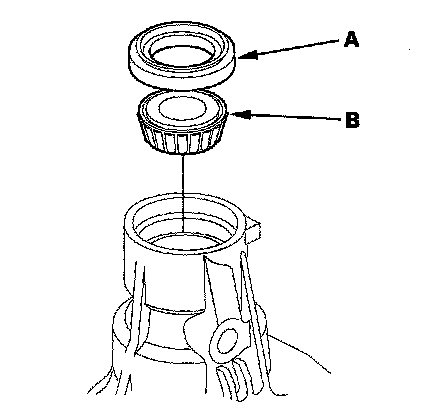 A

B