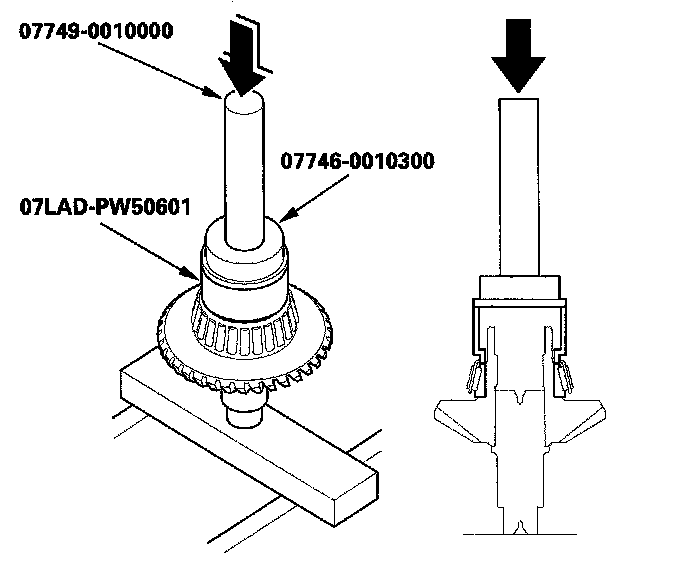 07749-0010000

07746-0010300

07LAD-PW50601