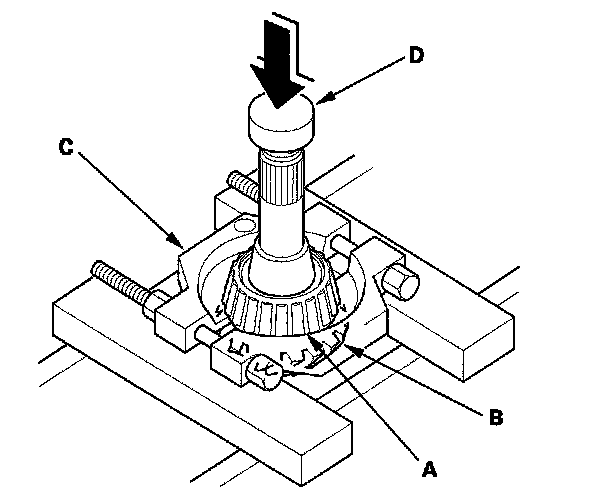 D
C
B
A