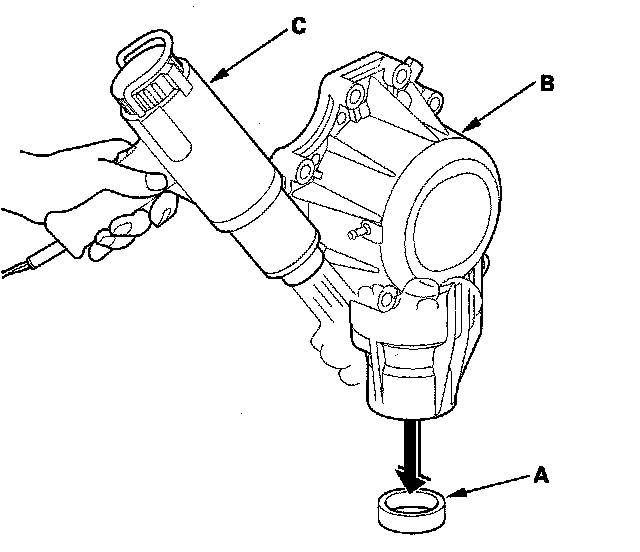 C
B
A