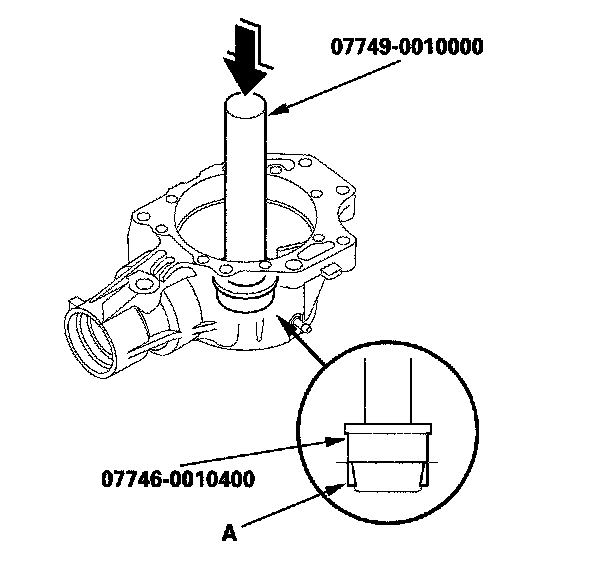 07749-0010000

07746-0010400

A