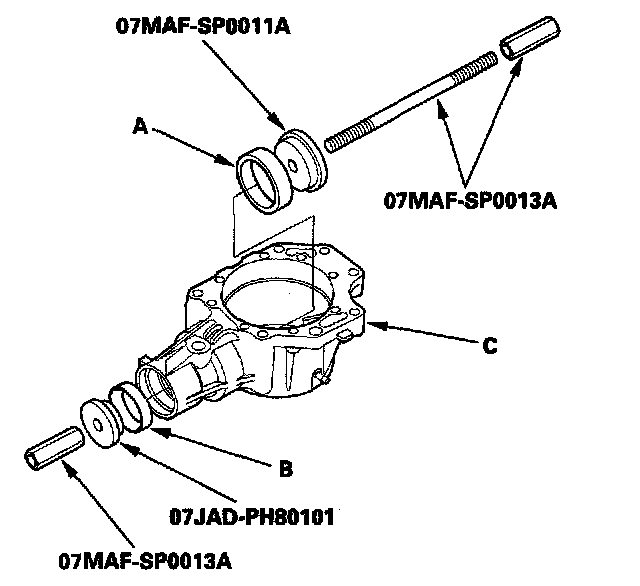 07MAF-SP0011A

A

07MAF-SP0013A

C

B

07JAD-PH80101

07MAF-SP0013A