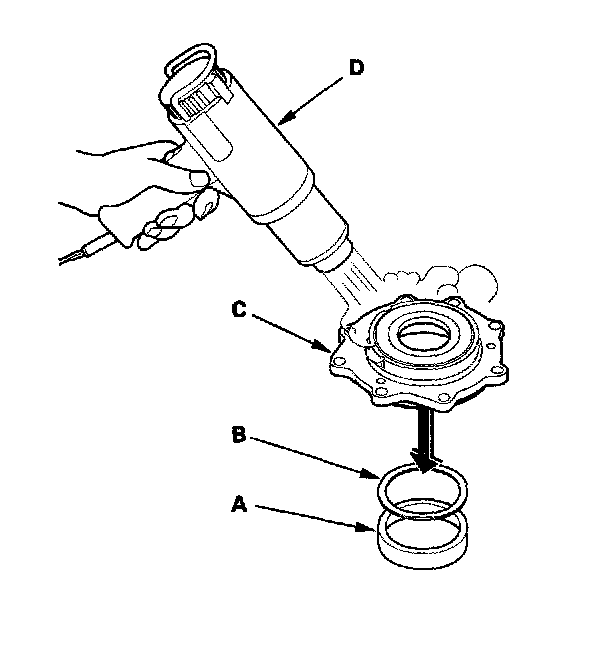 D

C

B

A