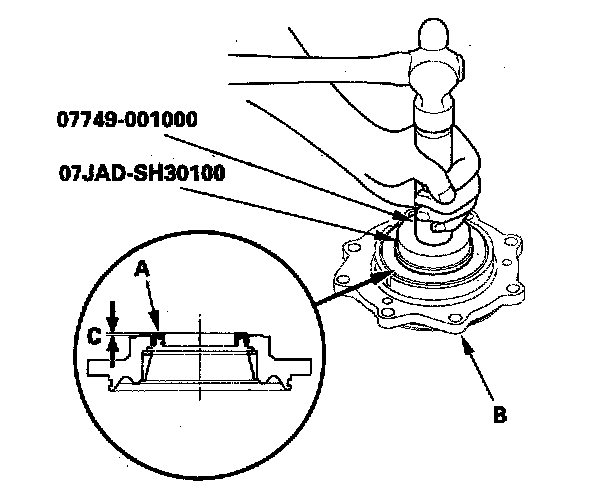 07749-001000
07JAD-SH30100
A
C
B