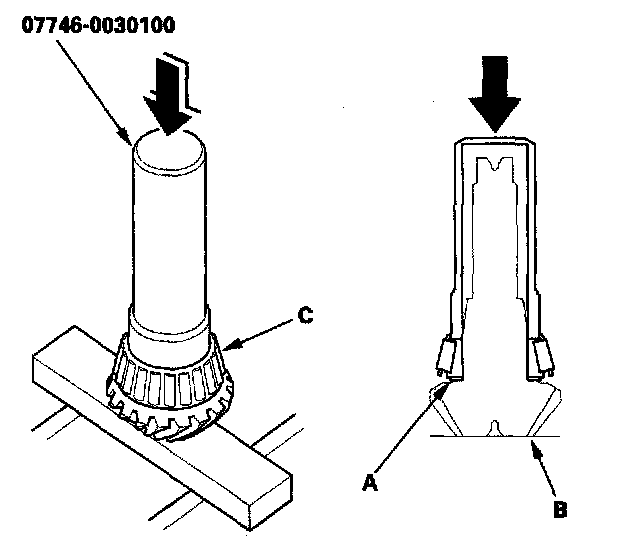 07746-0030100

C

A

B