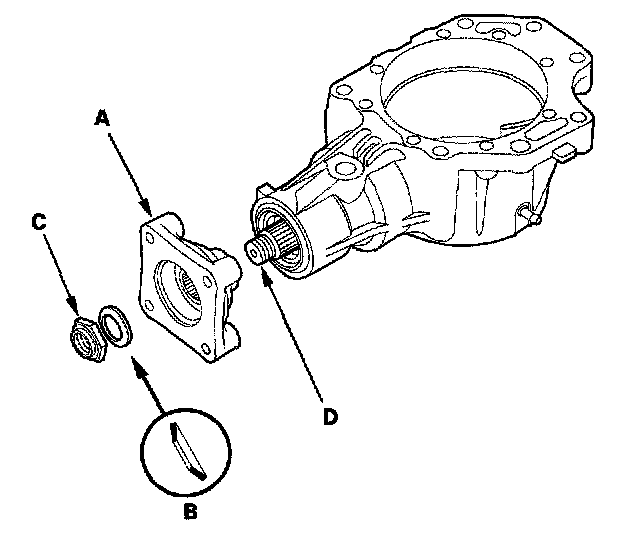 A
C
D
B