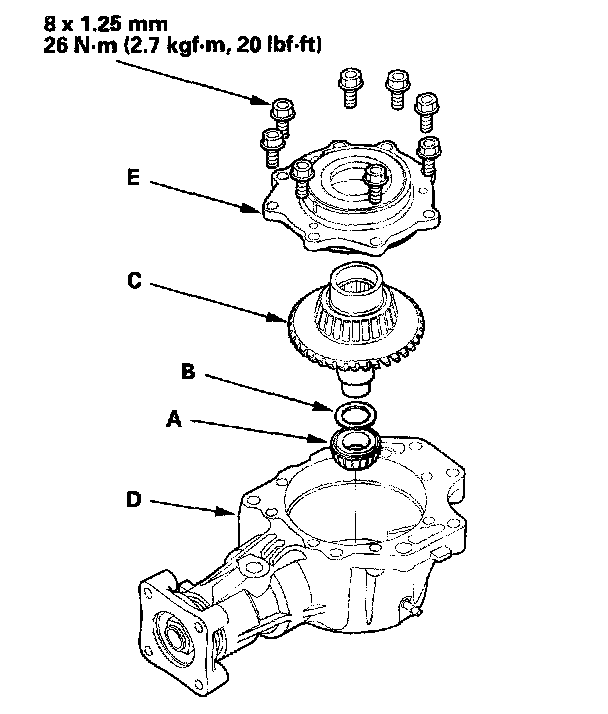 8 x 1.25 mm
26 N·m (2.7 kgf·m, 20 lbf·ft)

E

C

B

A

D