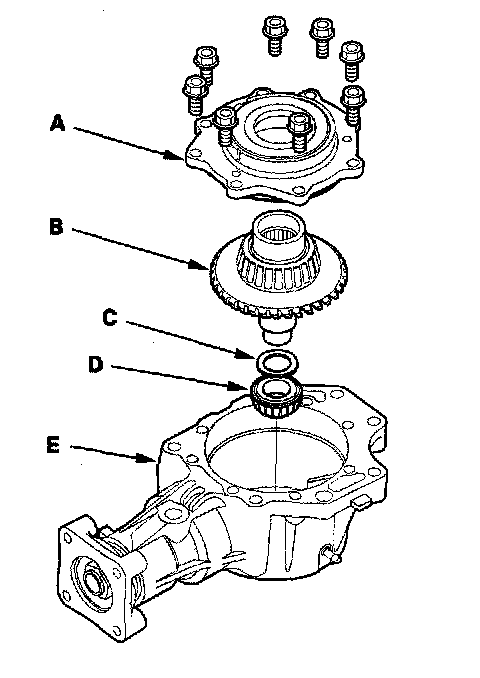 A
B
C
D
E