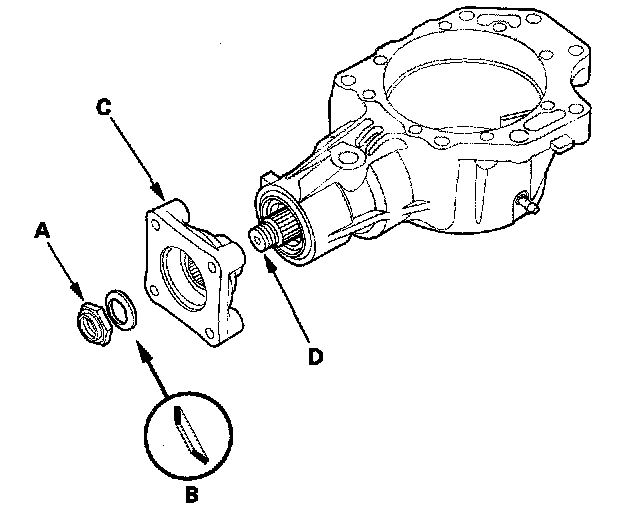 C

A

D

B