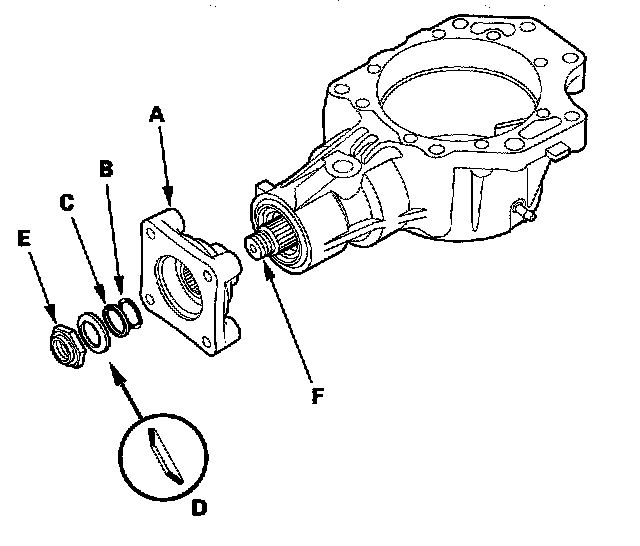 A
B
C
E
F
D