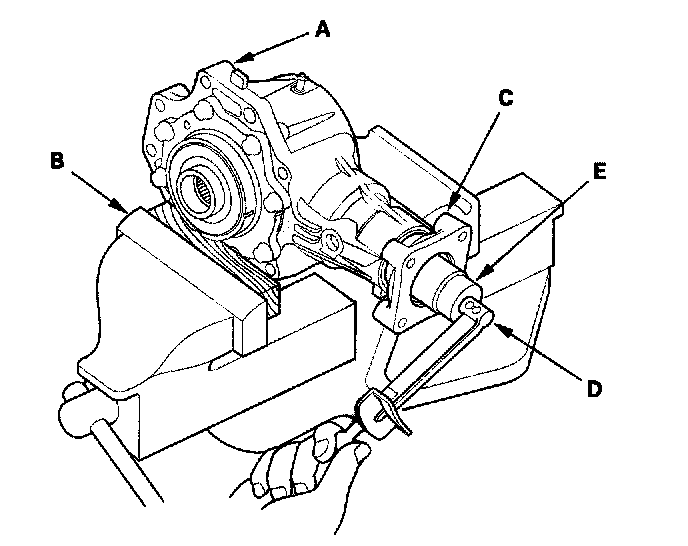 A
B
C
E
D