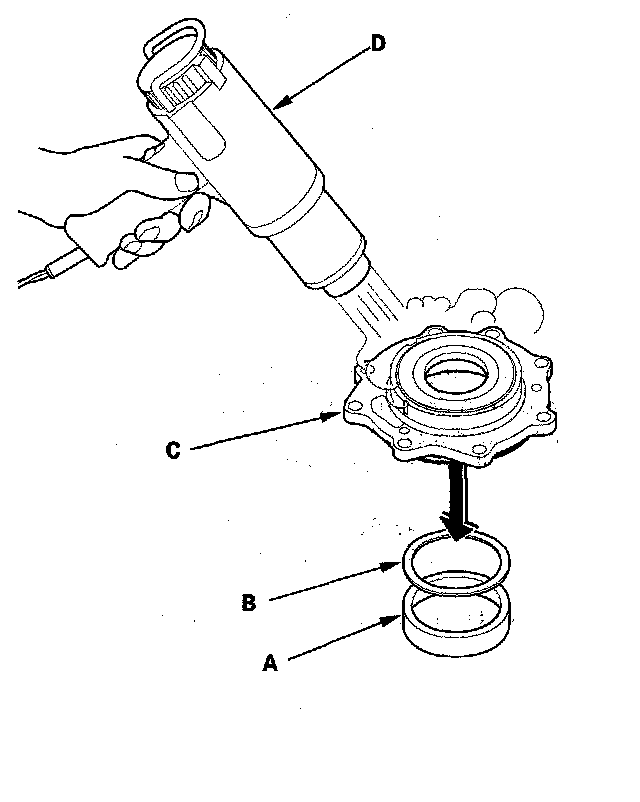 D

C

B

A