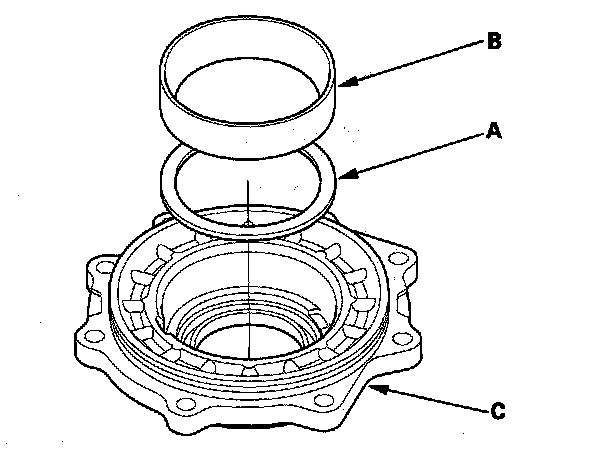 B
A
C