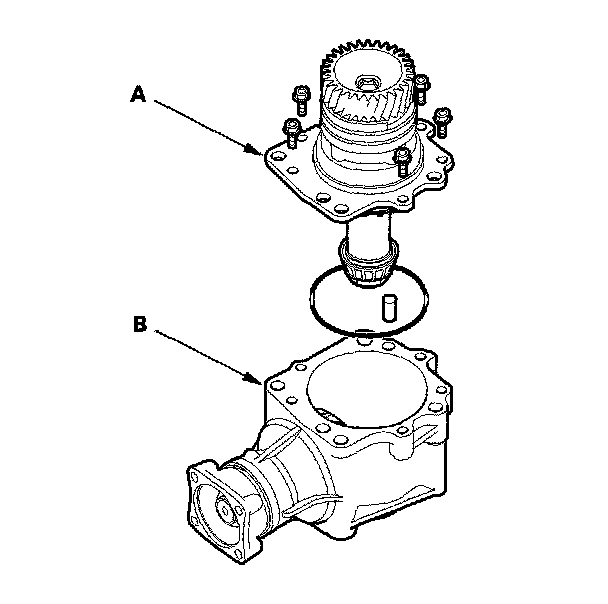 A

B