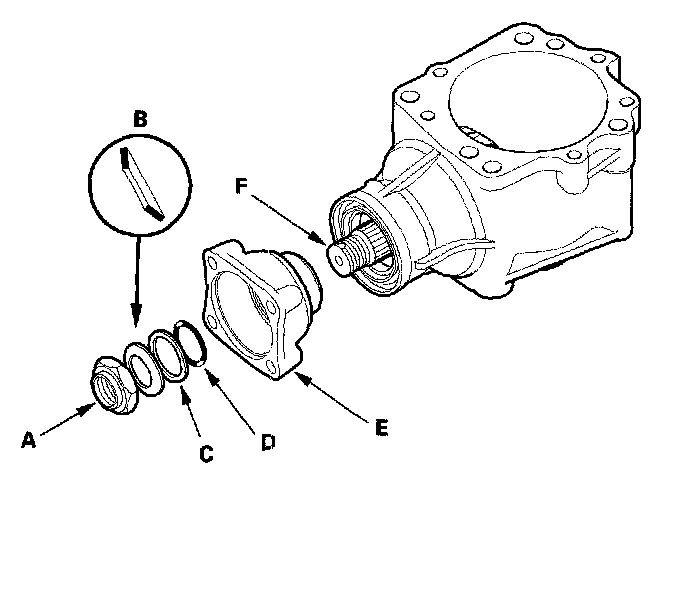 B
F
A
C
D
E