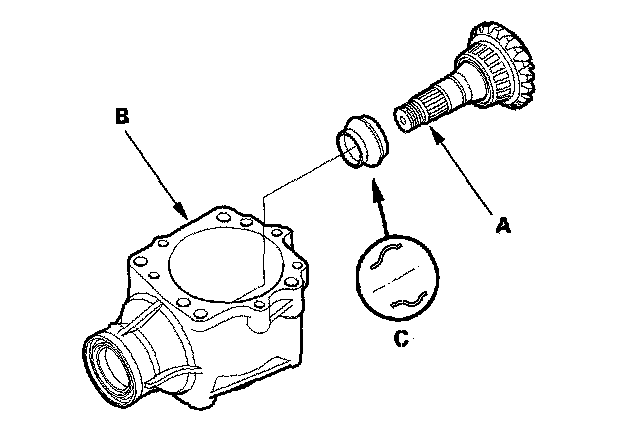 B

A

C