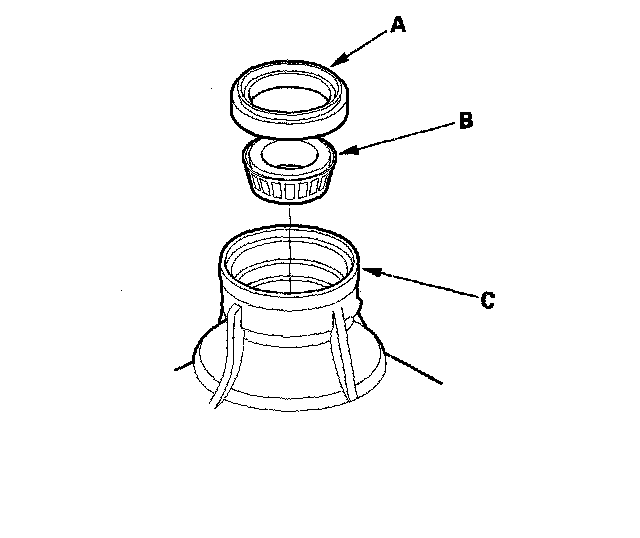 A
B
C