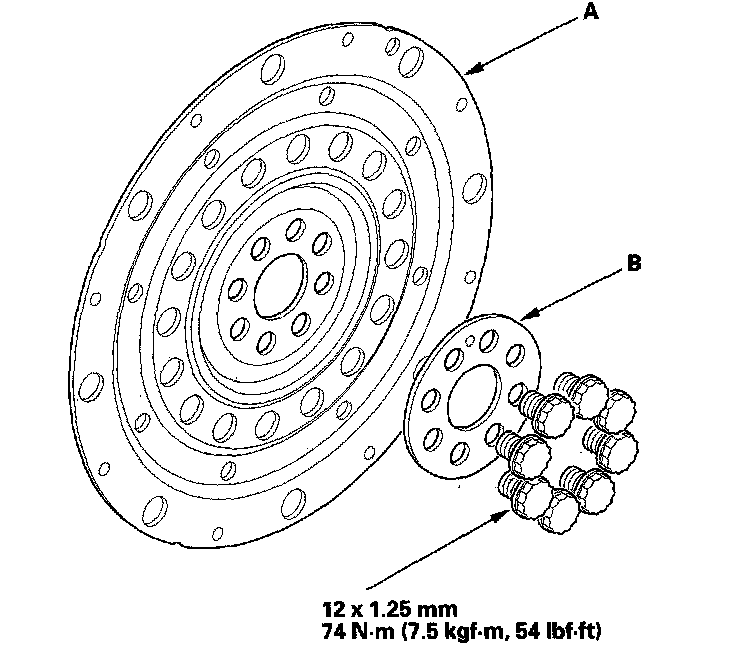 A

B

12 x 1.25 mm
74 N·m (7.5 kgf·m, 54 lbf·ft)