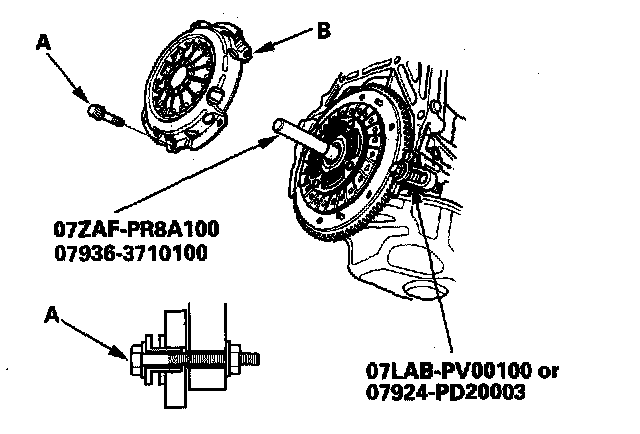 A

B

07ZAF-PR8A100
07936-3710100

A

07LAB-PV00100 or
07924-PD20003