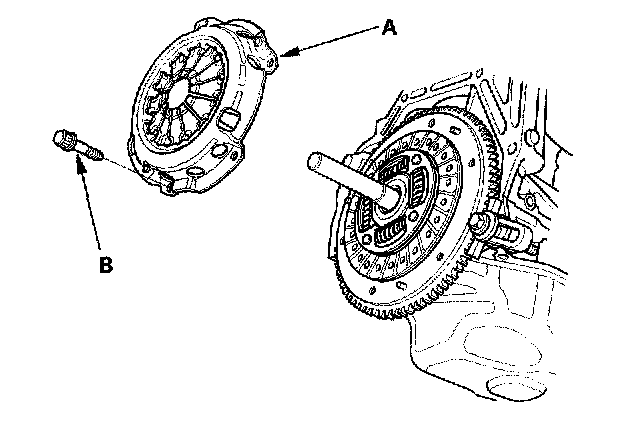 A

B