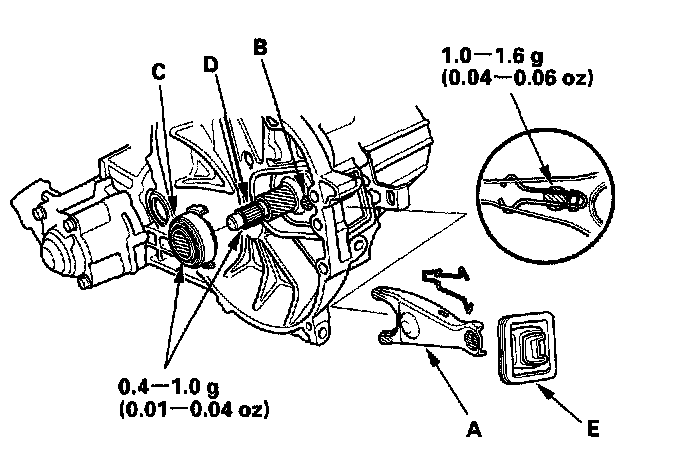 C

D

B

1.0—1.6 g
(0.04—0.06 oz)

0.4—1.0 g
(0.01—0.04 oz)

A

E