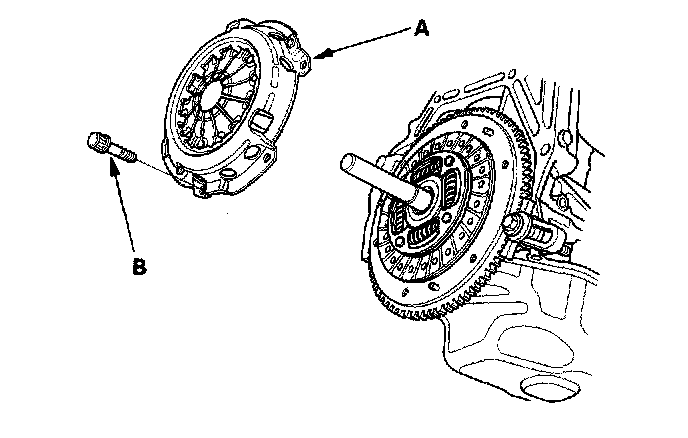 A

B