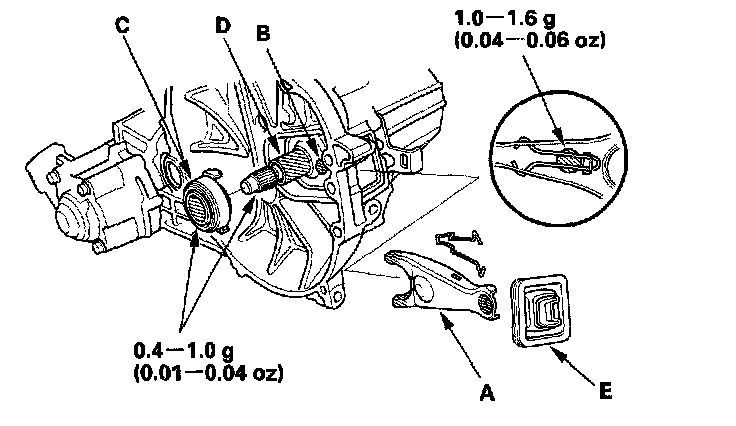 C
D
B
1.0—1.6 g
(0.04—0.06 oz)

0.4—1.0 g
(0.01—0.04 oz)

A
E