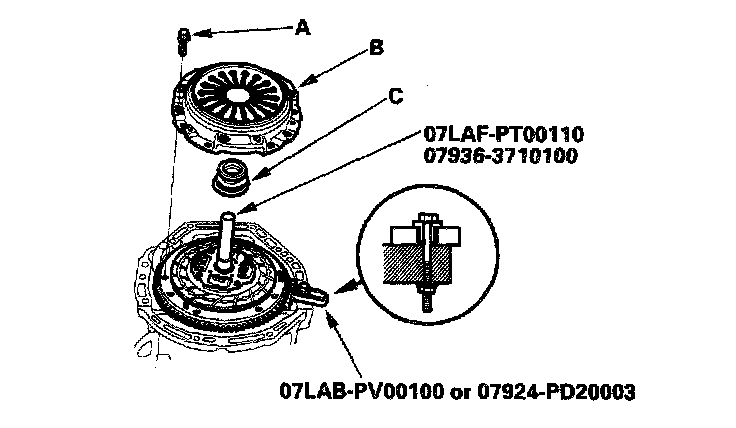 A

B

C

07LAF-PT00110
07936-3710100

07LAB-PV00100 or 07924-PD20003