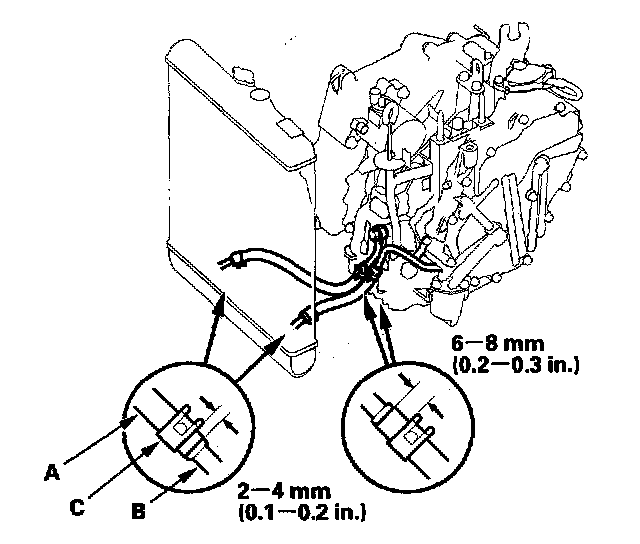 6—8 mm
(0.2—0.3 in.)

A

C

B

2—4 mm
(0.1—0.2 in.)